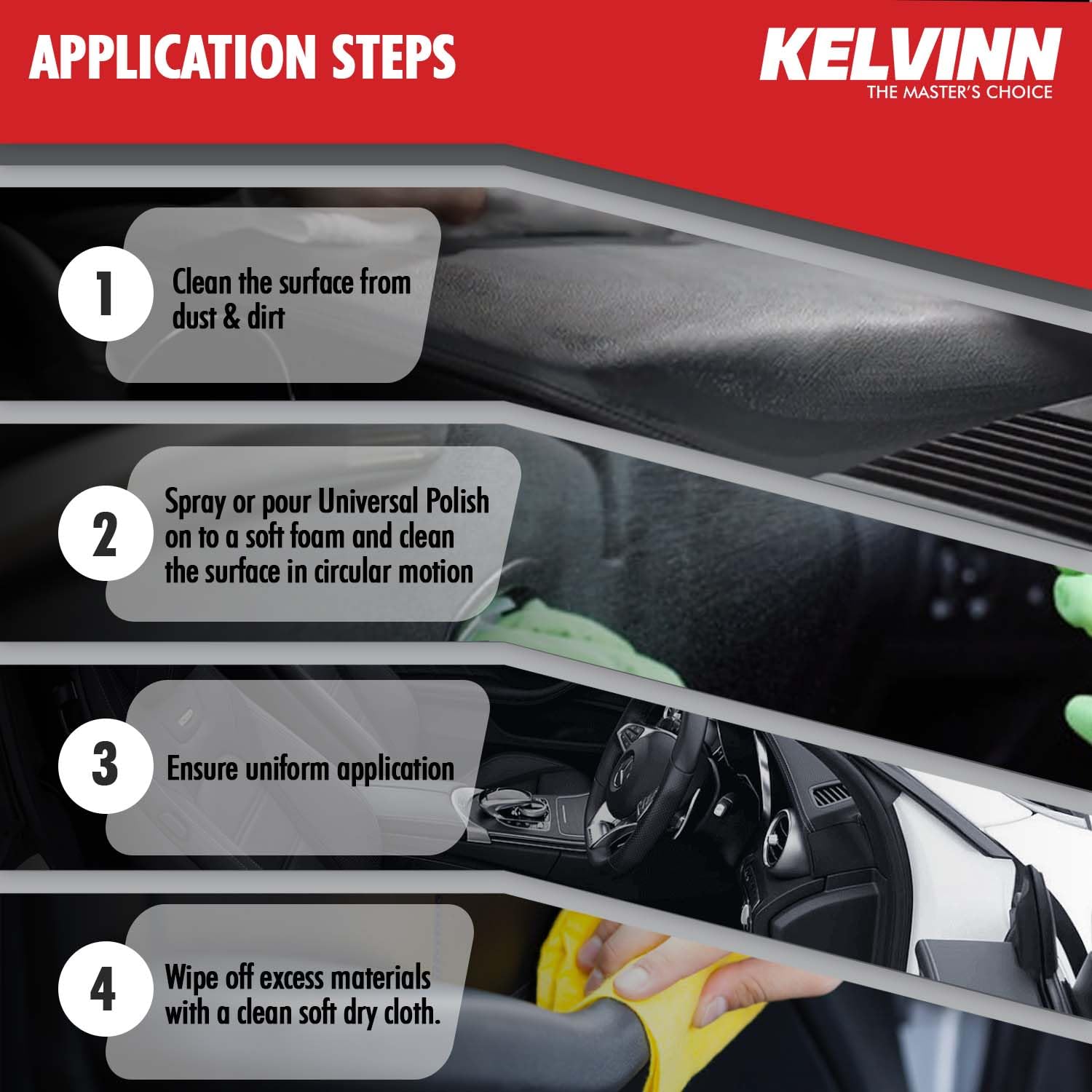 APPLICATION STEPS

KELVINN
THE MASTER'S CHOICE

1 Clean the surface from dust & dirt

2 Spray or pour Universal Polish on to a soft foam and clean the surface in circular motion

3 Ensure uniform application

4 Wipe off excess materials with a clean soft dry cloth.