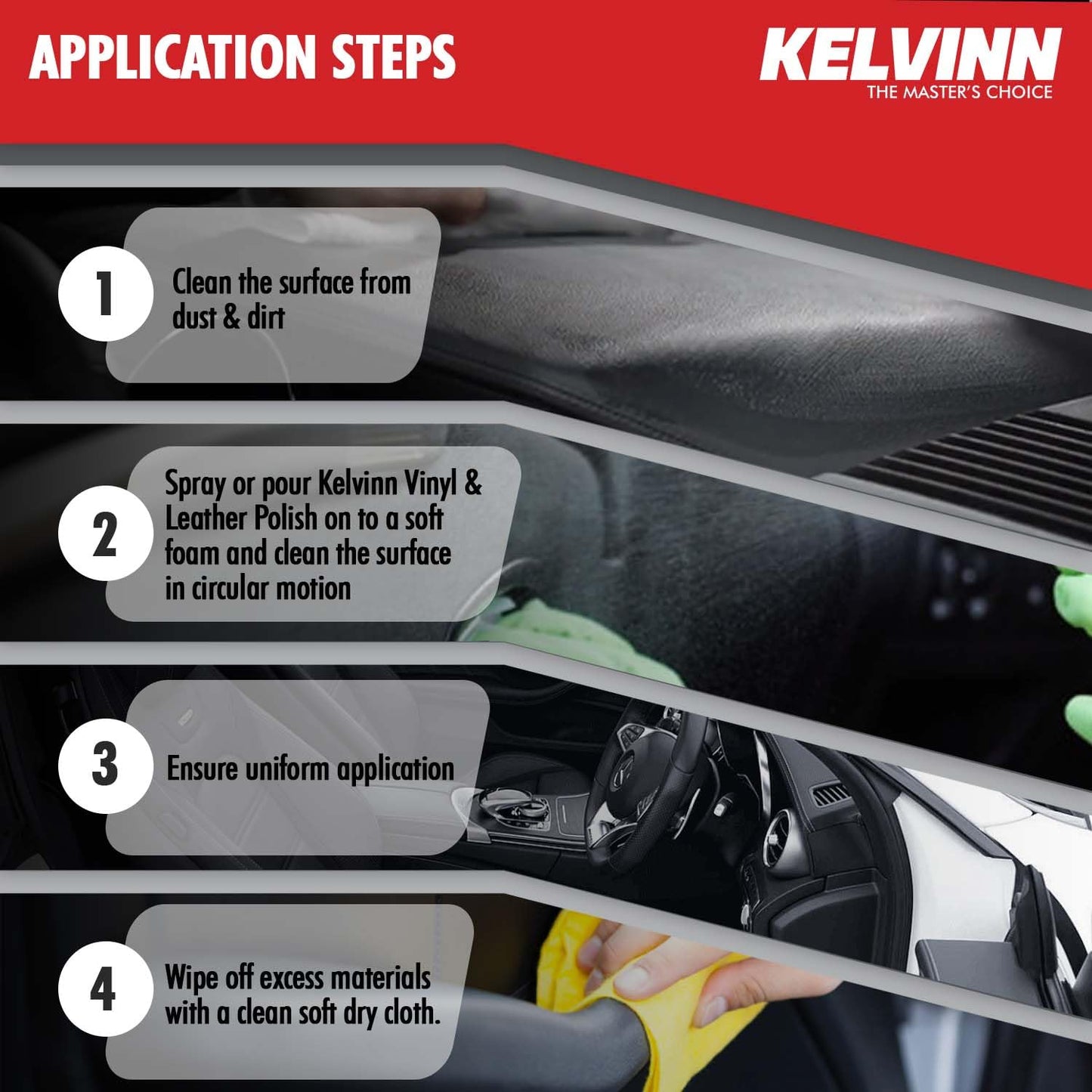 APPLICATION STEPS

KELVINN
THE MASTER'S CHOICE

1
Clean the surface from dust & dirt

2
Spray or pour Kelvinn Vinyl & Leather Polish on to a soft foam and clean the surface in circular motion

3
Ensure uniform application

4
Wipe off excess materials with a clean soft dry cloth.